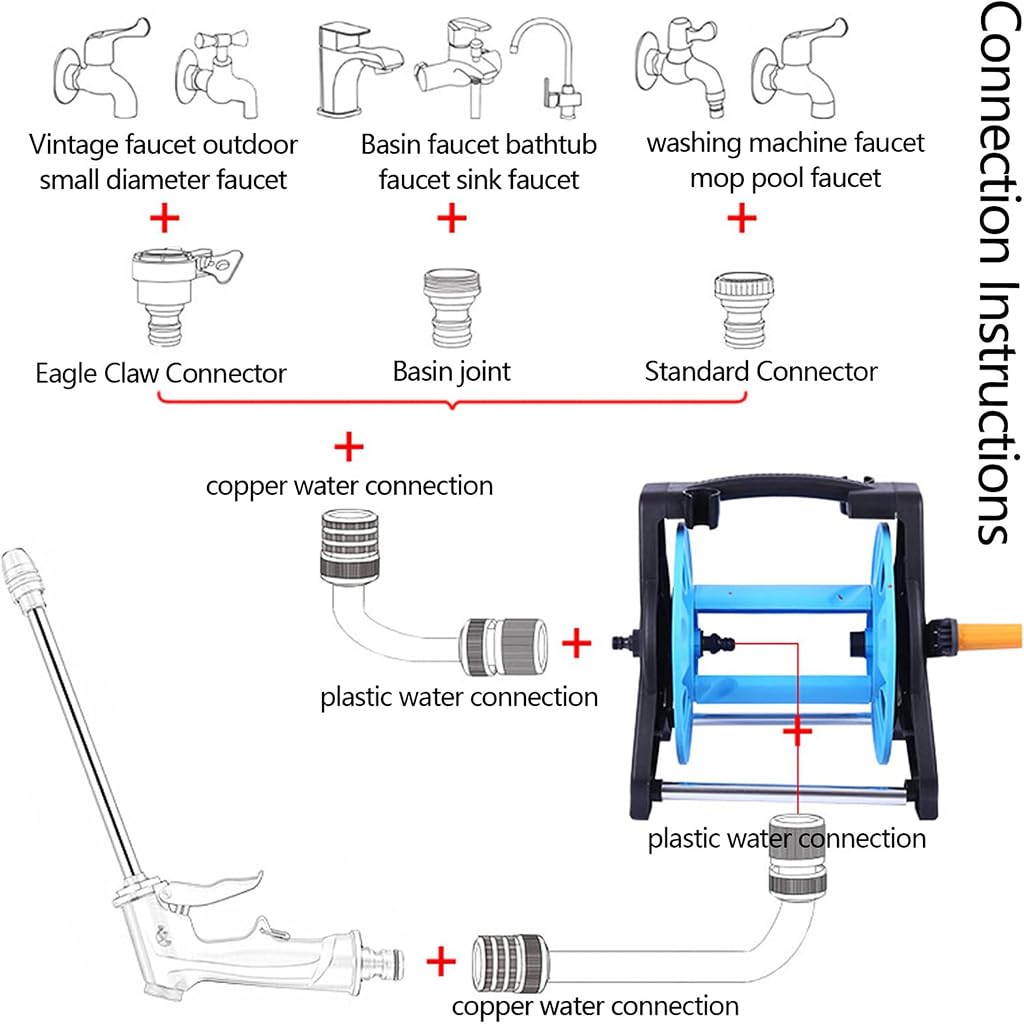 Connection Instructions

Vintage faucet outdoor small diameter faucet

Basin faucet bathtub faucet sink faucet

washing machine faucet mop pool faucet

+

+

+

Eagle Claw Connector

Basin joint

Standard Connector

+

copper water connection

+

plastic water connection

+

plastic water connection

+

copper water connection